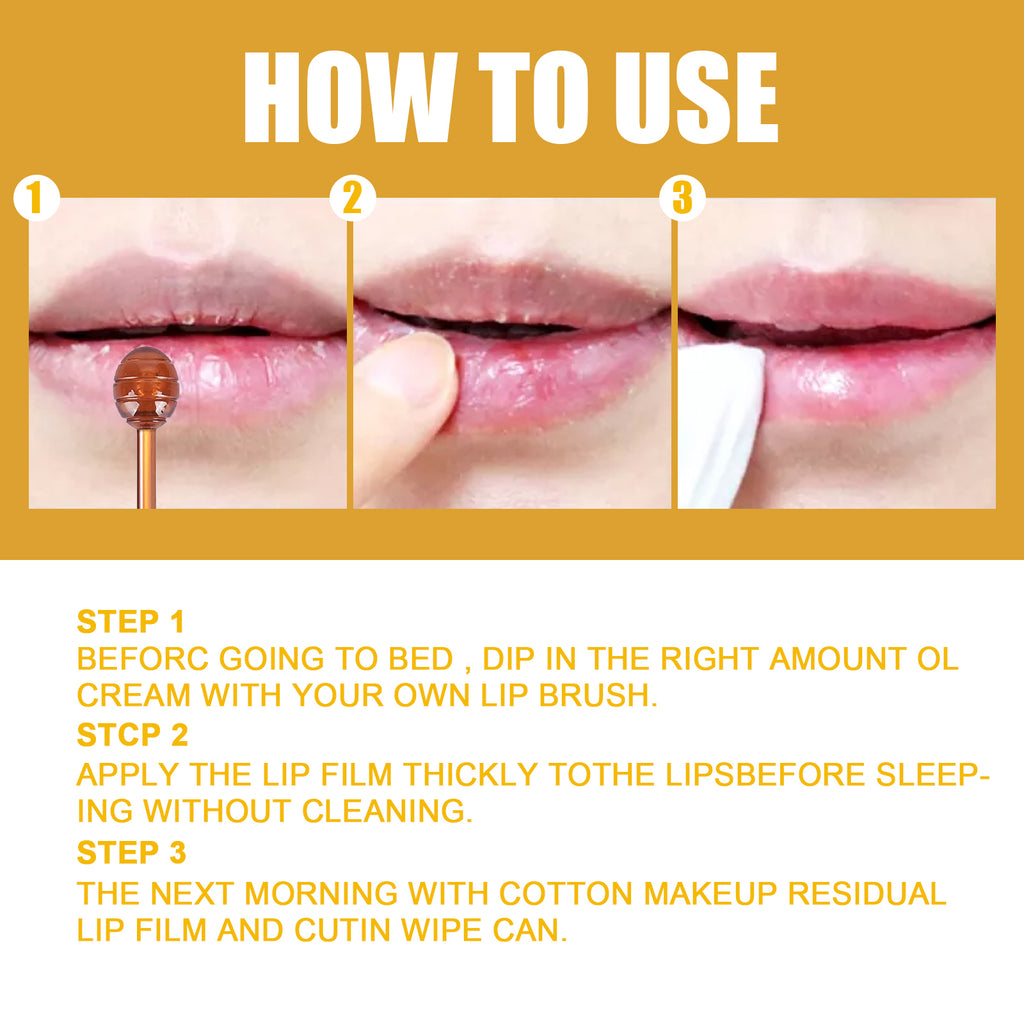 HOW TO USE

1

2

3

STEP 1
BEFORC GOING TO BED , DIP IN THE RIGHT AMOUNT OL CREAM WITH YOUR OWN LIP BRUSH.

STCP 2
APPLY THE LIP FILM THICKLY TOTHE LIPSBEFORE SLEEPING WITHOUT CLEANING.

STEP 3
THE NEXT MORNING WITH COTTON MAKEUP RESIDUAL LIP FILM AND CUTIN WIPE CAN.